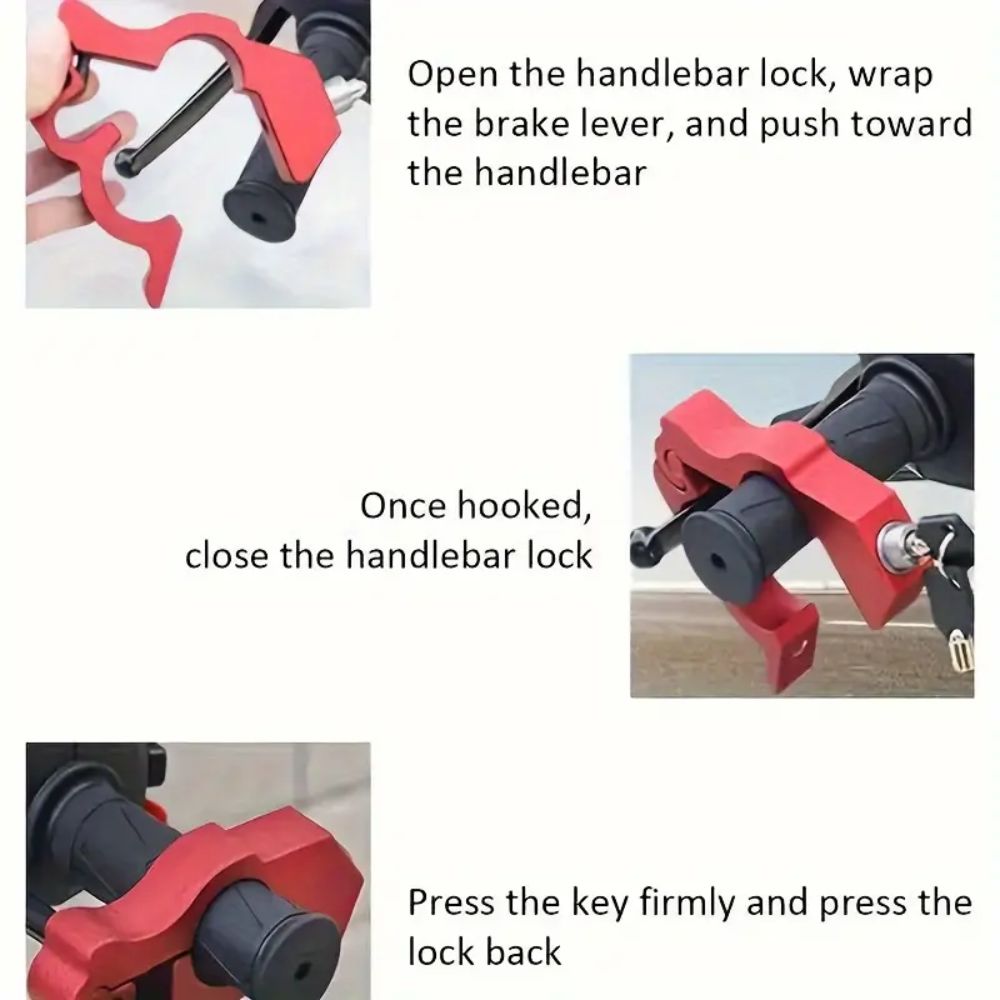 Open the handlebar lock, wrap the brake lever, and push toward the handlebar

Once hooked, close the handlebar lock

Press the key firmly and press the lock back