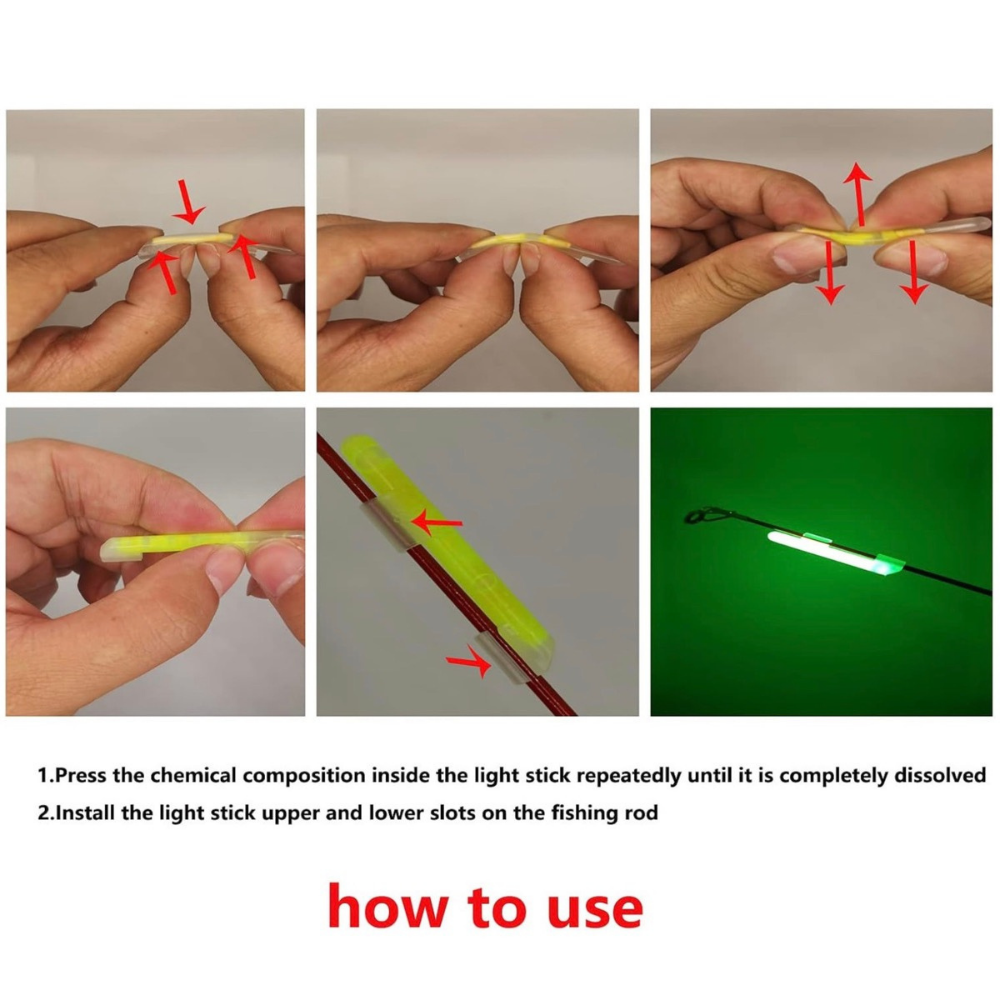 1.Press the chemical composition inside the light stick repeatedly until it is completely dissolved
2.Install the light stick upper and lower slots on the fishing rod

how to use